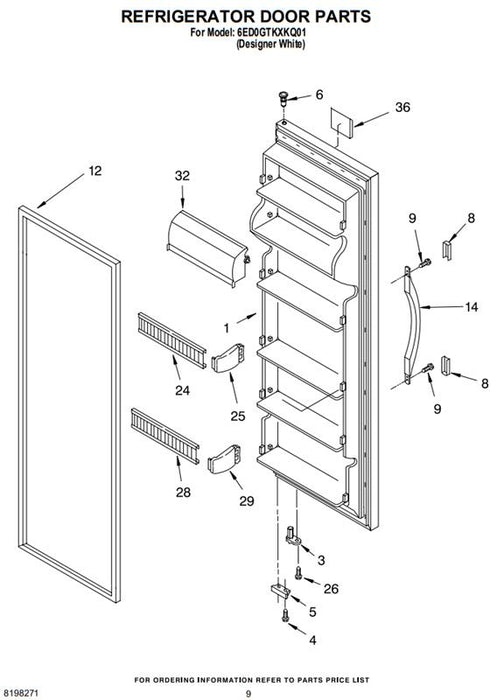 REFRIGERATOR DOOR PARTS
For Model: 6ED0GTKXKQ01
(Designer White)

6
36
12
32
9
8
1
14
24
25
8
9
28
29
3
26
5
4

FOR ORDERING INFORMATION REFER TO PARTS PRICE LIST
8198271
9