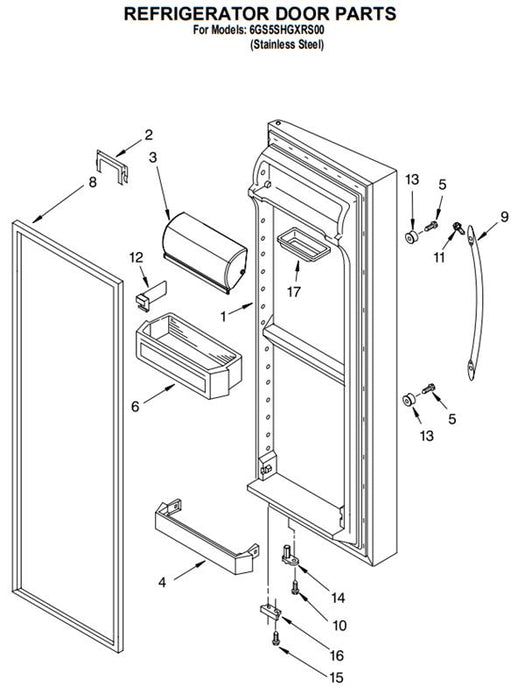 REFRIGERATOR DOOR PARTS
For Models: 6GS5SHGXRS00
(Stainless Steel)

2
3
8
13
5
9
11
12
17
1
6
5
13
4
14
10
16
15