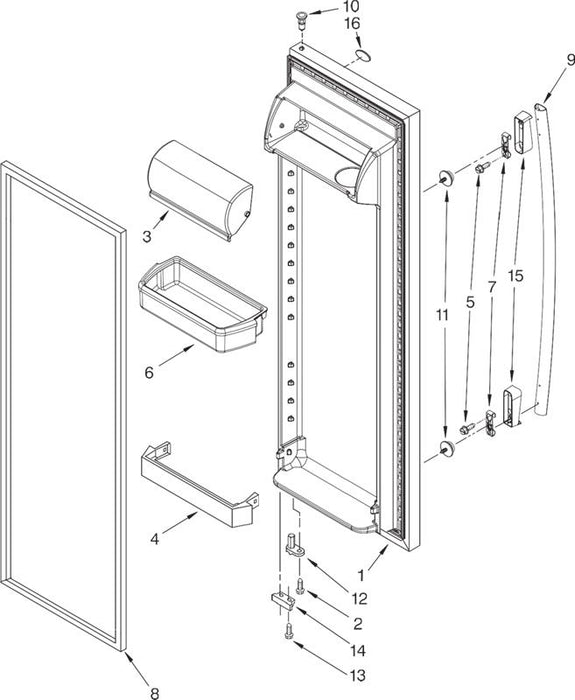 10
16
9
3
11
5
7
15
6
4
1
12
2
14
13
8