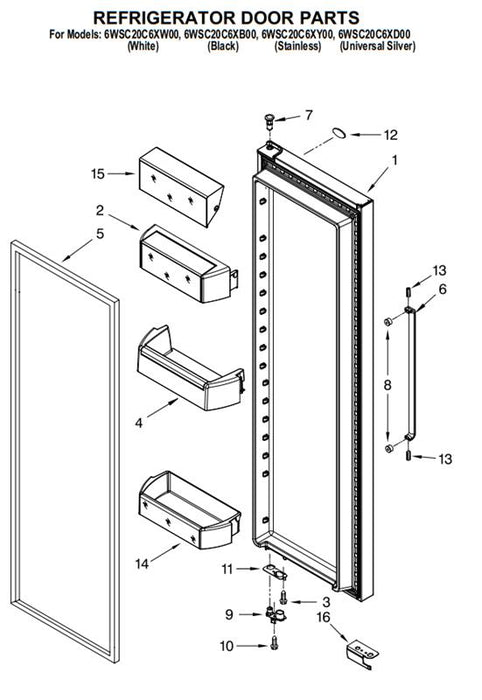 REFRIGERATOR DOOR PARTS
For Models: 6WSC20C6XW00, 6WSC20C6XB00, 6WSC20C6XY00, 6WSC20C6XD00
(White) (Black) (Stainless) (Universal Silver)

7
12
1
15
2
5
13
6
8
4
13
14
11
3
9
16
10