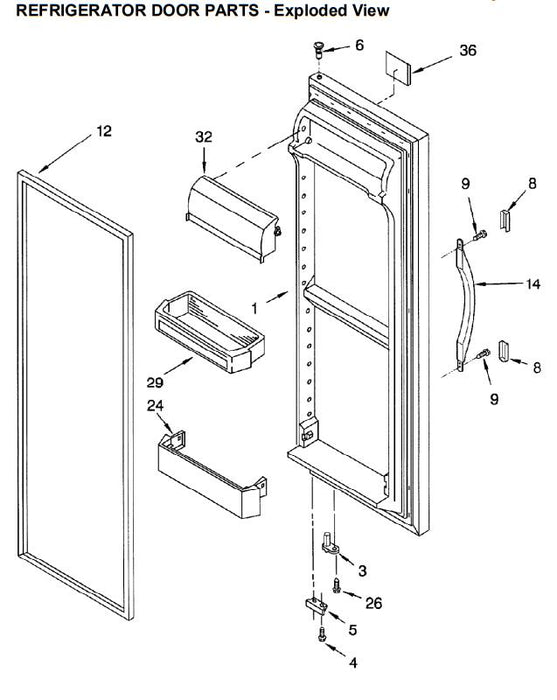 REFRIGERATOR DOOR PARTS - Exploded View

6
36
12
32
9
8
14
1
29
8
9
24
3
26
5
4