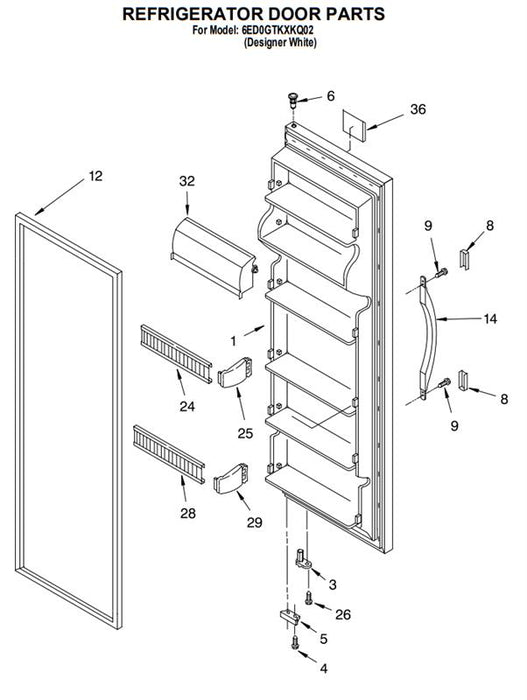 REFRIGERATOR DOOR PARTS
For Model: 6ED0GTKXKQ02
(Designer White)

6
36
12
32
9
8
1
14
24
25
8
9
28
29
3
26
5
4