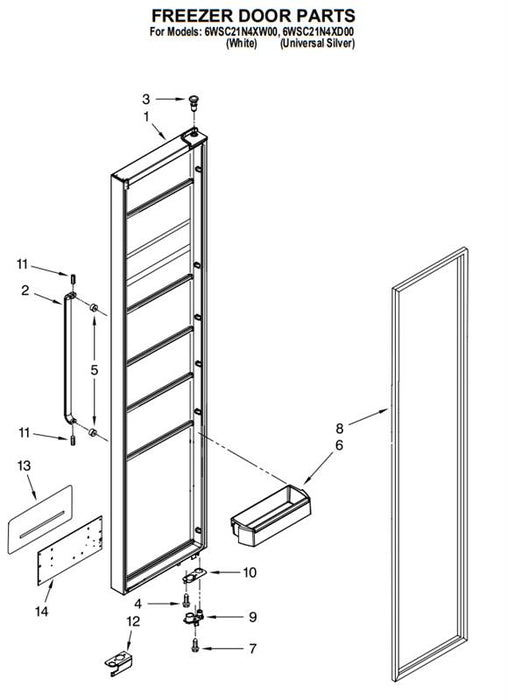 FREEZER DOOR PARTS
For Models: 6WSC21N4XW00, 6WSC21N4XD00
(White) (Universal Silver)

3
1
11
2
5
11
13
14
8
6
10
4
9
12
7