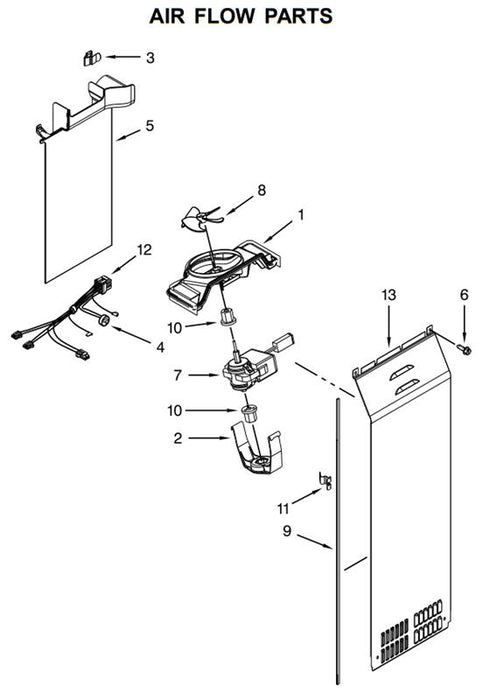 AIR FLOW PARTS

3

5

8

1

12

13

6

10

4

7

10

2

11

9