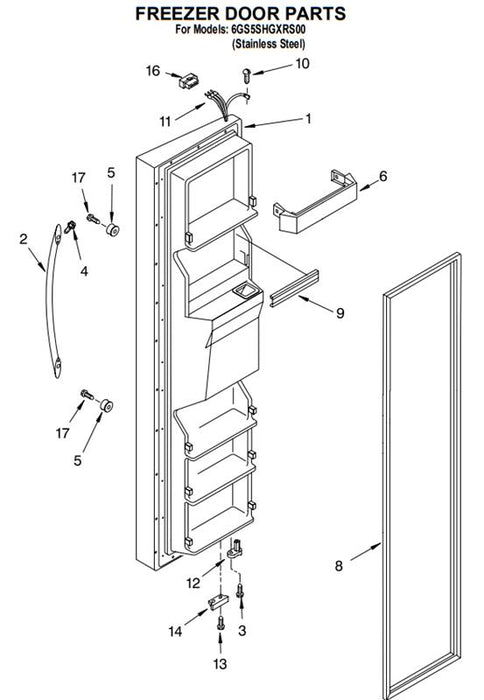 FREEZER DOOR PARTS
For Models: 6GS5SHGXRS00
(Stainless Steel)

16
10
11
1
17
5
6
2
4
9
17
5
8
12
14
3
13