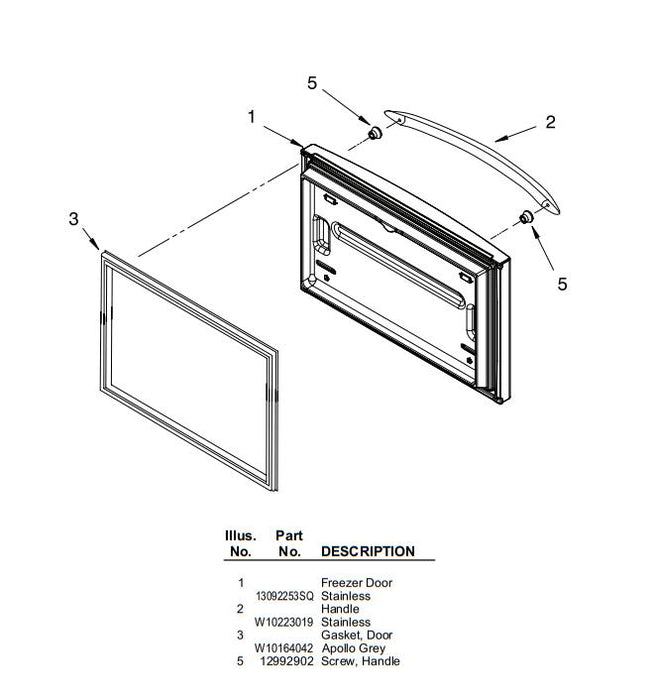 5

1

2

3

5

| Illus. No. | Part No. | DESCRIPTION |
|---|---|---|
| 1 | | Freezer Door |
| | 13092253SQ | Stainless |
| 2 | | Handle |
| | W10223019 | Stainless |
| 3 | | Gasket, Door |
| | W10164042 | Apollo Grey |
| 5 | 12992902 | Screw, Handle |