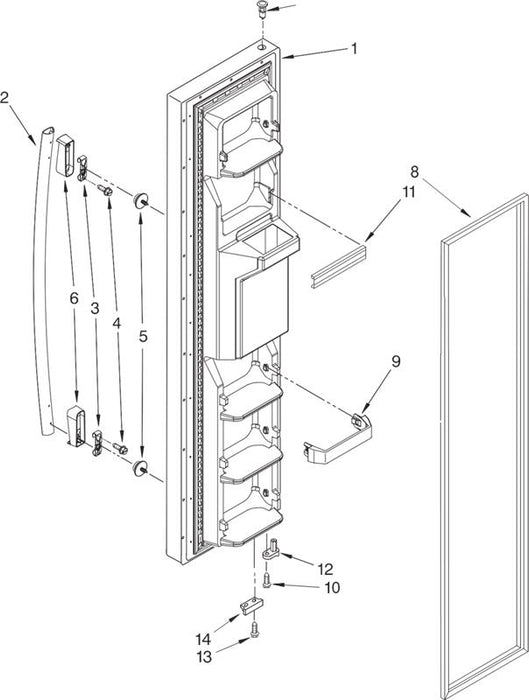 1
2
8
11
6
3
4
5
9
12
10
14
13