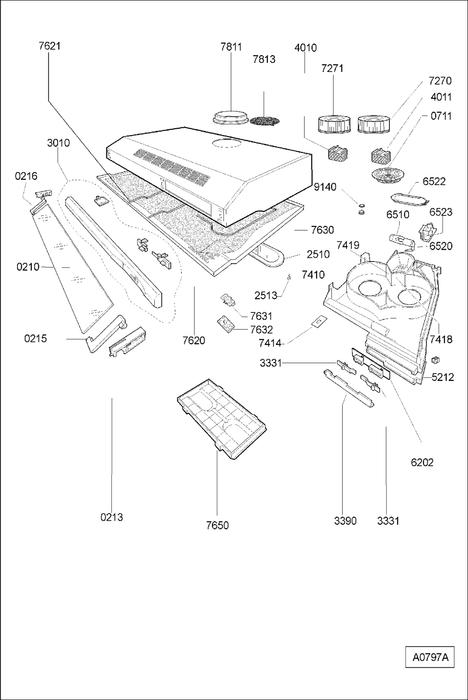 7621
7811
7813
4010
7271
7270
4011
0711
3010
0216
9140
6522
6510
6523
6520
7630
7419
0210
2510
7410
2513
7631
7632
7620
7414
7418
0215
3331
5212
6202
0213
7650
3390
3331
A0797A