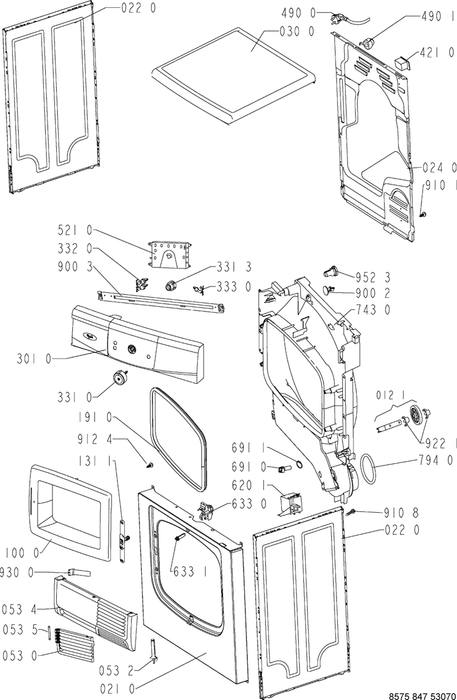 022 0
490 0
490 1
030 0
421 0
024 0
910 1
521 0
332 0
900 3
331 3
333 0
952 3
900 2
743 0
301 0
331 0
012 1
191 0
912 4
922 1
131 1
691 1
691 0
794 0
620 1
633 0
910 8
022 0
100 0
633 1
930 0
053 4
053 5
053 0
053 2
021 0
8575 847 53070