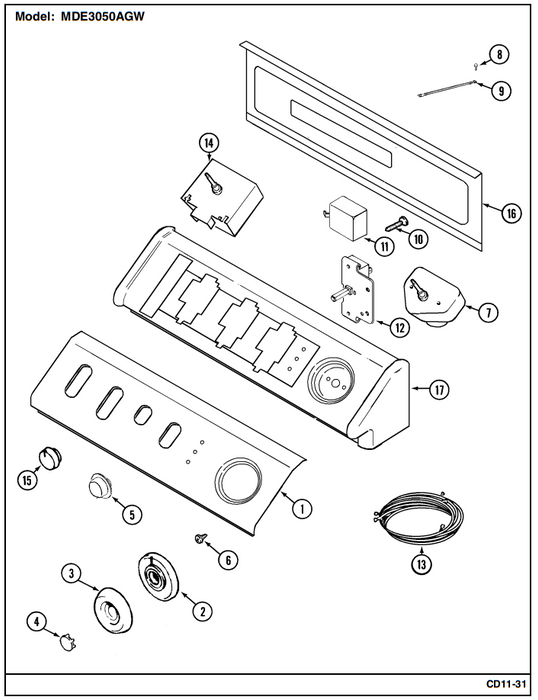 Model: MDE3050AGW

8
9
14
16
11
10
7
12
17
15
5
1
6
13
3
2
4

CD11-31