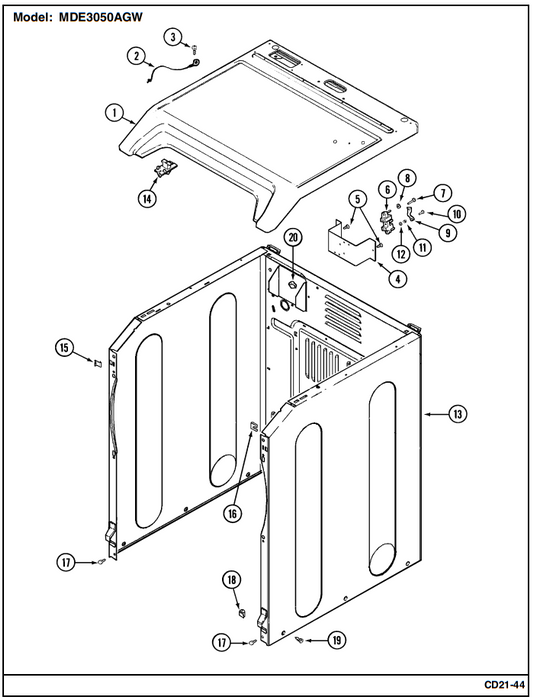 Model: MDE3050AGW

3
2
1
14
8
6
7
5
10
9
11
12
4
20
15
13
16
17
18
17
19

CD21-44