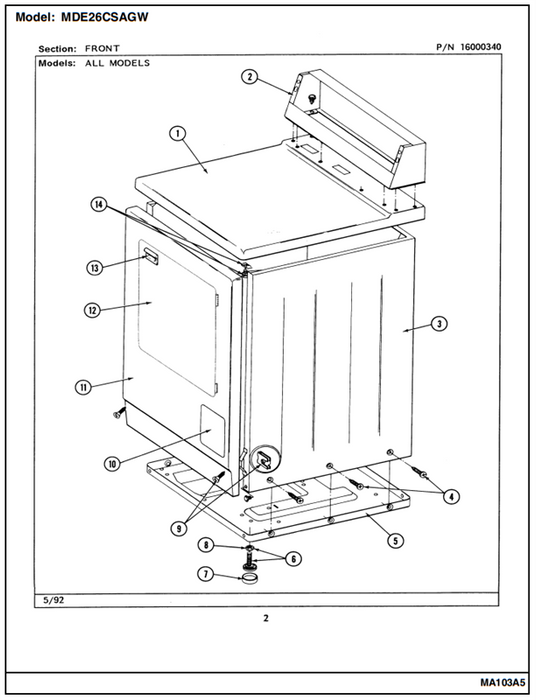 Model: MDE26CSAGW

Section: FRONT

P/N 16000340

Models: ALL MODELS

2

1

14

13

12

3

11

10

4

9

5

8

6

7

5/92

2

MA103A5